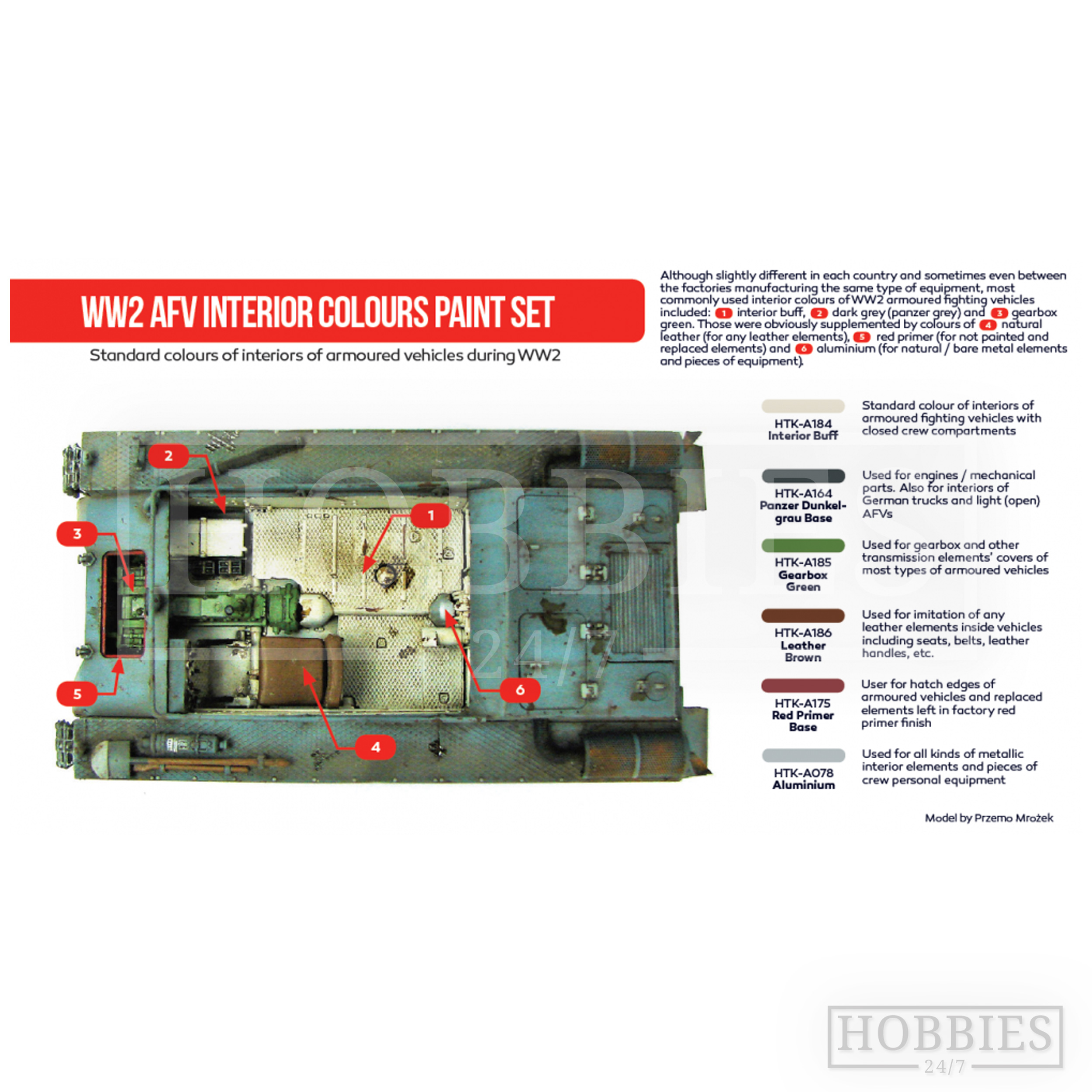 WW2 AFV INTERIOR COLOURS PAINT SET

Standard colours of interiors of armoured vehicles during WW2

Although slightly different in each country and sometimes even between the factories manufacturing the same type of equipment, most commonly used interior colours of WW2 armoured fighting vehicles included: 1 interior buff, 2 dark grey (panzer grey) and 3 gearbox green. Those were obviously supplemented by colours of 4 natural leather (for any leather elements), 5 red primer (for not painted and replaced elements) and 6 aluminium (for natural / bare metal elements and pieces of equipment).

2

1

3

5

6

4

HOBBIES 24/7

HTK-A184
Interior Buff

Standard colour of interiors of armoured fighting vehicles with closed crew compartments

HTK-A164
Panzer Dunkelgrau Base

Used for engines / mechanical parts. Also for interiors of German trucks and light (open) AFVs

HTK-A185
Gearbox Green

Used for gearbox and other transmission elements' covers of most types of armoured vehicles

HTK-A186
Leather Brown

Used for imitation of any leather elements inside vehicles including seats, belts, leather handles, etc.

HTK-A175
Red Primer Base

User for hatch edges of armoured vehicles and replaced elements left in factory red primer finish

HTK-A078
Aluminium

Used for all kinds of metallic interior elements and pieces of crew personal equipment

Model by Przemo Mrożek

HOBBIES
24/7